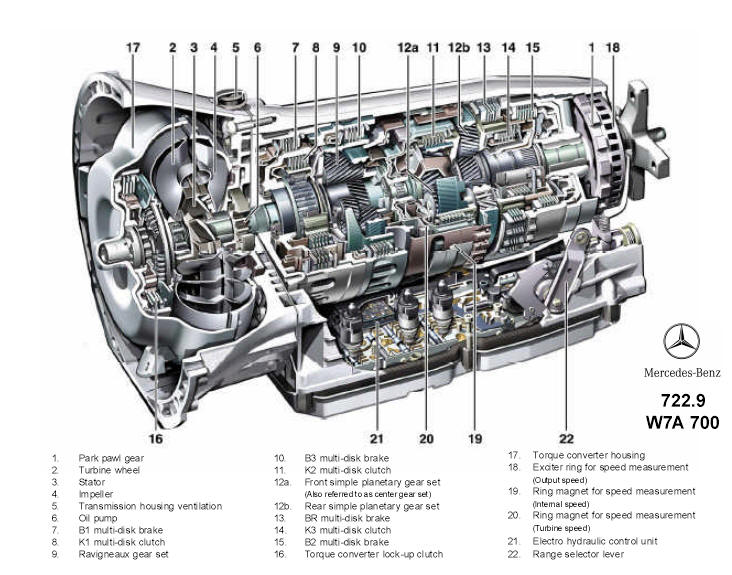 17 2 3 4 5 6 7 8 9 10 12a 11 12b 13 14 15 1 18

16 21 20 19 22

Mercedes-Benz

722.9
W7A 700

1. Park pawl gear
2. Turbine wheel
3. Stator
4. Impeller
5. Transmission housing ventilation
6. Oil pump
7. B1 multi-disk brake
8. K1 multi-disk clutch
9. Ravigneaux gear set

10. B3 multi-disk brake
11. K2 multi-disk clutch
12a. Front simple planetary gear set (Also referred to as center gear set)
12b. Rear simple planetary gear set
13. BR multi-disk brake
14. K3 multi-disk clutch
15. B2 multi-disk brake
16. Torque converter lock-up clutch

17. Torque converter housing
18. Exciter ring for speed measurement (Output speed)
19. Ring magnet for speed measurement (Internal speed)
20. Ring magnet for speed measurement (Turbine speed)
21. Electro hydraulic control unit
22. Range selector lever